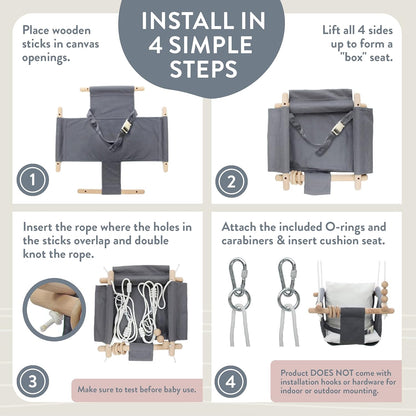 INSTALL IN 4 SIMPLE STEPS

Place wooden sticks in canvas openings.

1

Lift all 4 sides up to form a "box" seat.

2

Insert the rope where the holes in the sticks overlap and double knot the rope.

3

Make sure to test before baby use.

Attach the included O-rings and carabiners & insert cushion seat.

4

Product DOES NOT come with installation hooks or hardware for indoor or outdoor mounting.