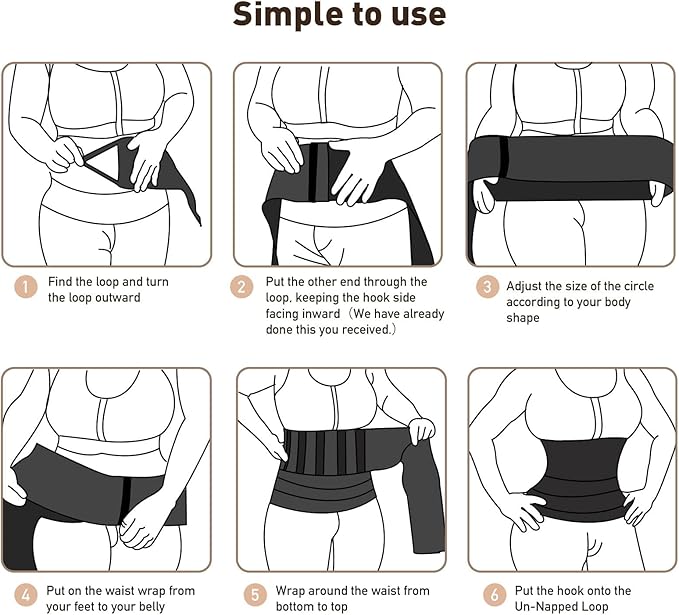 Simple to use

1 Find the loop and turn the loop outward

2 Put the other end through the loop, keeping the hook side facing inward（We have already done this you received.）

3 Adjust the size of the circle according to your body shape

4 Put on the waist wrap from your feet to your belly

5 Wrap around the waist from bottom to top

6 Put the hook onto the Un-Napped Loop